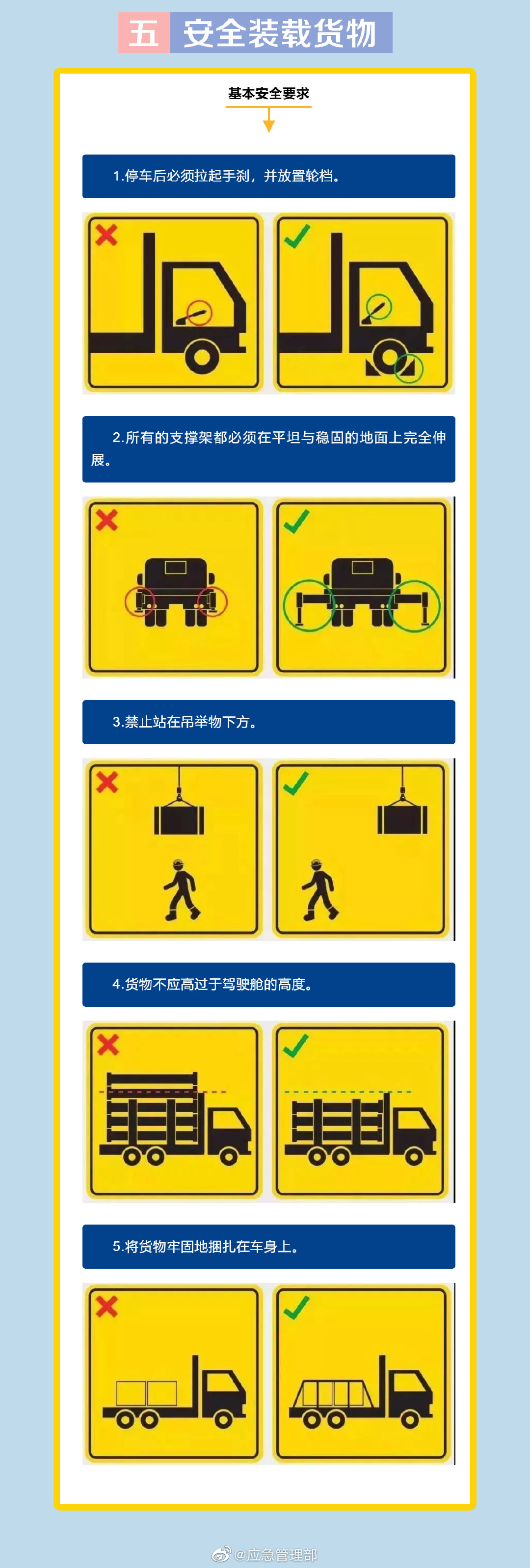 五 安全装载货物

基本安全要求

1.停车后必须拉起手刹，并放置轮档。

2.所有的支撑架都必须在平坦与稳固的地面上完全伸展。

3.禁止站在吊举物下方。

4.货物不应高过于驾驶舱的高度。

5.将货物牢固地捆扎在车身上。

@应急管理部